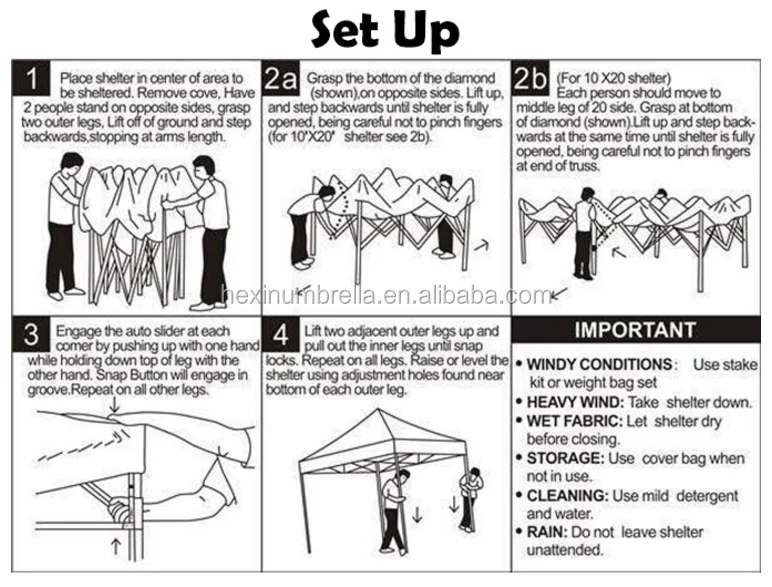 Set Up

1 Place shelter in center of area to be sheltered. Remove cove, Have 2 people stand on opposite sides, grasp two outer legs, Lift off of ground and step backwards,stopping at arms length.

2a Grasp the bottom of the diamond (shown),on opposite sides. Lift up, and step backwards until shelter is fully opened, being careful not to pinch fingers (for 10'X20' shelter see 2b).

2b (For 10 X20 shelter) Each person should move to middle leg of 20 side. Grasp at bottom of diamond (shown).Lift up and step backwards at the same time until shelter is fully opened, being careful not to pinch fingers at end of truss.

hexinumbrella.en.alibaba.com

3 Engage the auto slider at each corner by pushing up with one hand while holding down top of leg with the other hand. Snap Button will engage in groove.Repeat on all other legs.

4 Lift two adjacent outer legs up and pull out the inner legs until snap locks. Repeat on all legs. Raise or level the shelter using adjustment holes found near bottom of each outer leg.

IMPORTANT
• WINDY CONDITIONS: Use stake kit or weight bag set
• HEAVY WIND: Take shelter down.
• WET FABRIC: Let shelter dry before closing.
• STORAGE: Use cover bag when not in use.
• CLEANING: Use mild detergent and water.
• RAIN: Do not leave shelter unattended.