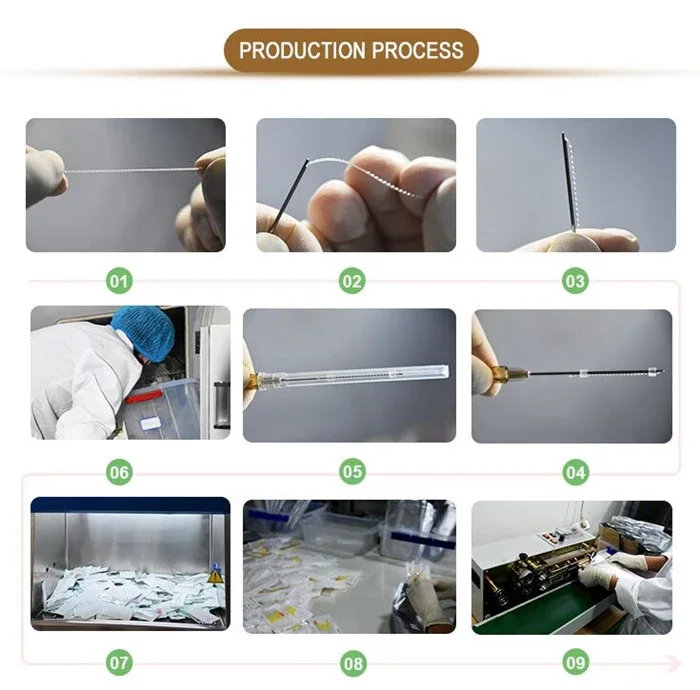 PRODUCTION PROCESS

01

02

03

06

05

04

07

08

09