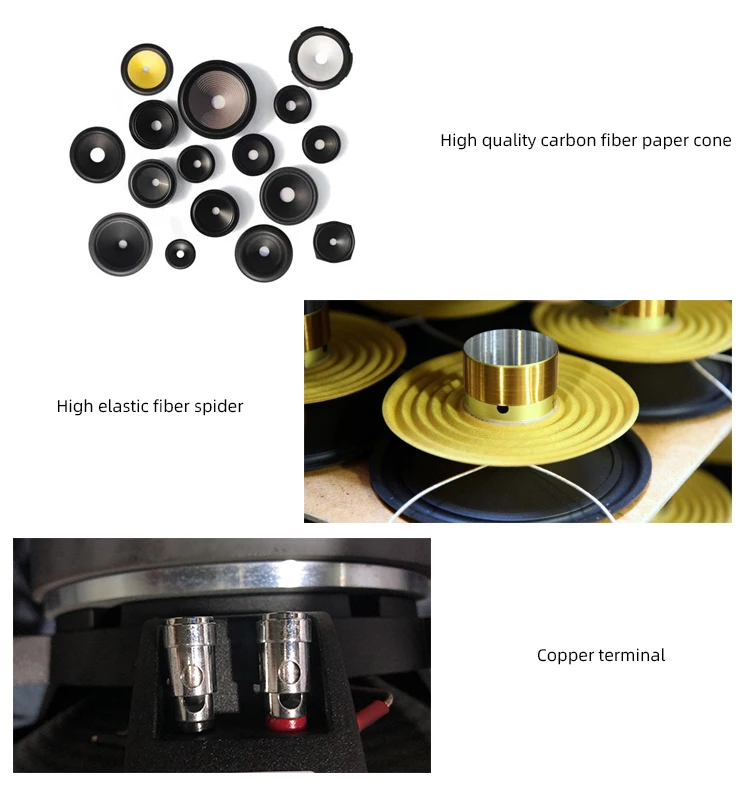 High quality carbon fiber paper cone

High elastic fiber spider

Copper terminal