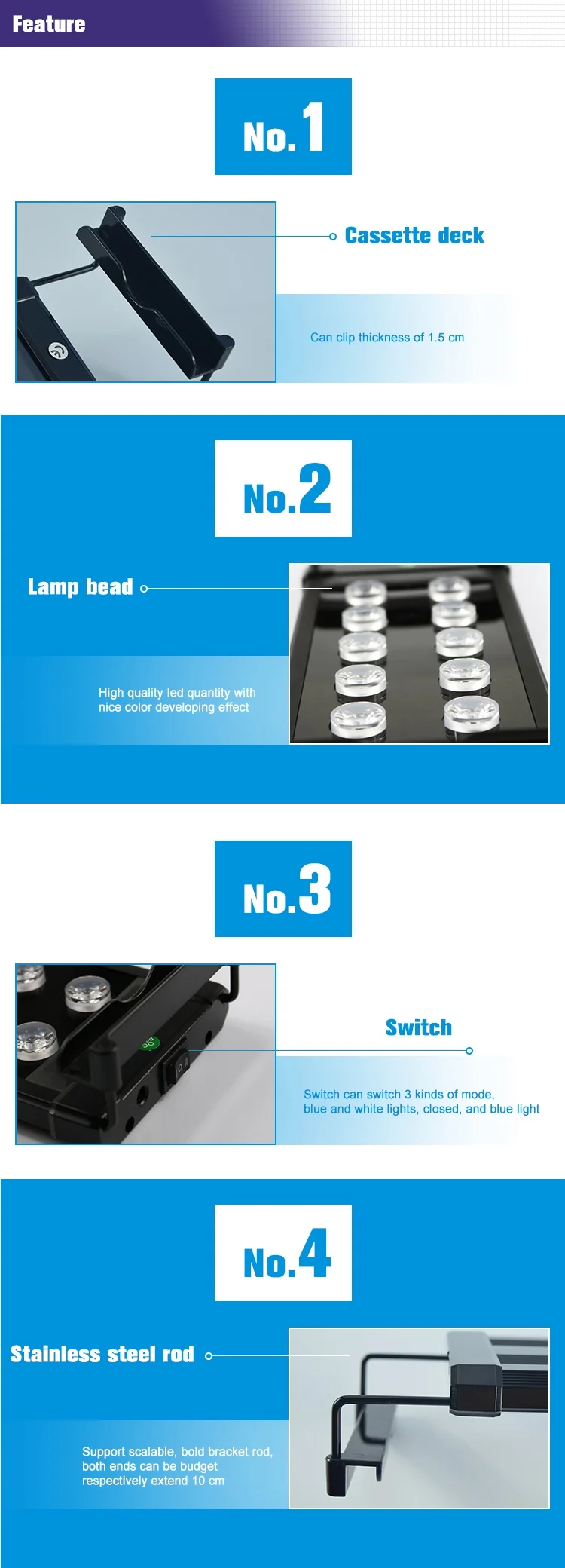 Feature

No.1

Cassette deck

Can clip thickness of 1.5 cm

No.2

Lamp bead

High quality led quantity with nice color developing effect

No.3

Switch

Switch can switch 3 kinds of mode, blue and white lights, closed, and blue light

No.4

Stainless steel rod

Support scalable, bold bracket rod, both ends can be budget respectively extend 10 cm