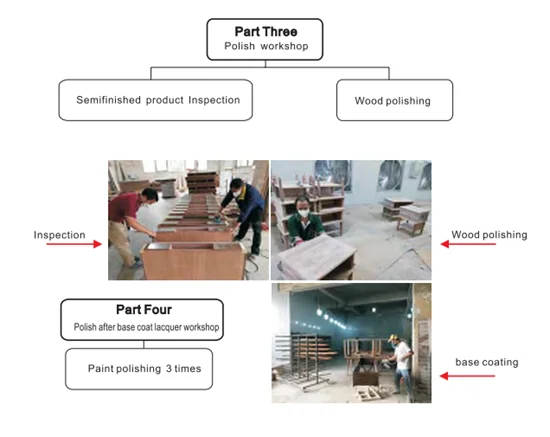 Part Three
Polish workshop

Semifinished product Inspection

Wood polishing

Inspection

Wood polishing

Part Four
Polish after base coat lacquer workshop

Paint polishing 3 times

base coating