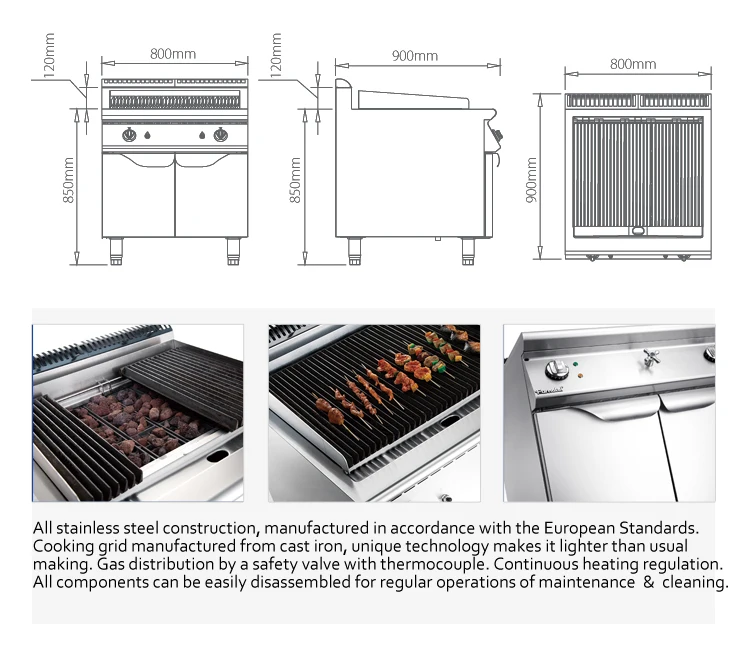 120mm

800mm

850mm

120mm

900mm

850mm

800mm

900mm

All stainless steel construction, manufactured in accordance with the European Standards. Cooking grid manufactured from cast iron, unique technology makes it lighter than usual making. Gas distribution by a safety valve with thermocouple. Continuous heating regulation. All components can be easily disassembled for regular operations of maintenance & cleaning.