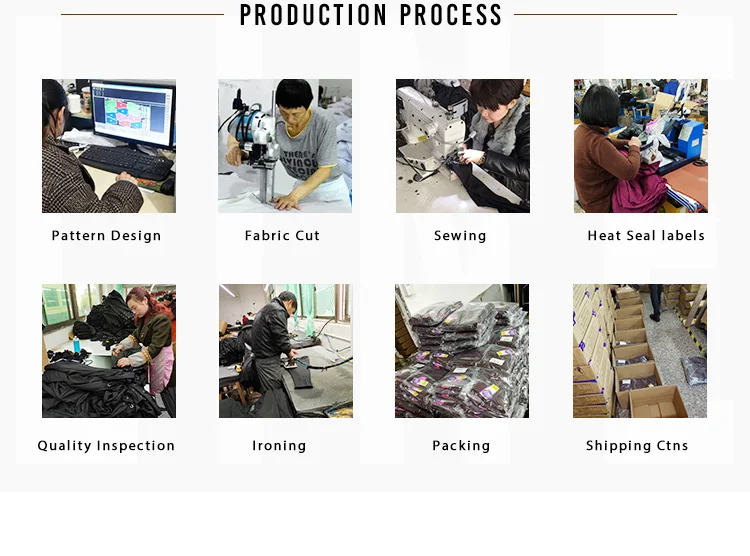 PRODUCTION PROCESS

Pattern Design

Fabric Cut

Sewing

Heat Seal labels

Quality Inspection

Ironing

Packing

Shipping Ctns