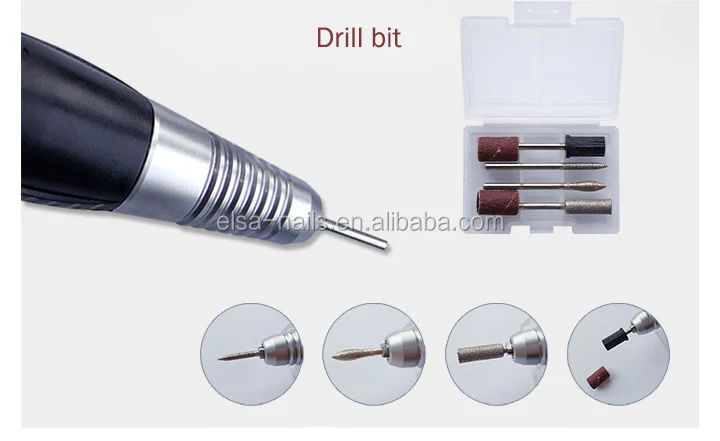 Drill bit

elsa-nails.en.alibaba.com