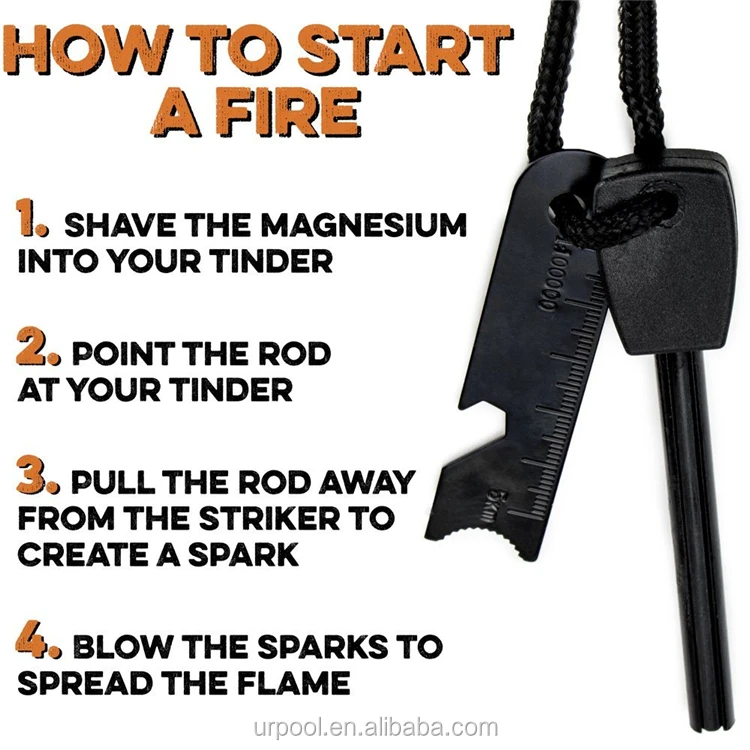 HOW TO START A FIRE

1. SHAVE THE MAGNESIUM INTO YOUR TINDER

2. POINT THE ROD AT YOUR TINDER

3. PULL THE ROD AWAY FROM THE STRIKER TO CREATE A SPARK

4. BLOW THE SPARKS TO SPREAD THE FLAME

1:100000

5km

urpool.en.alibaba.com