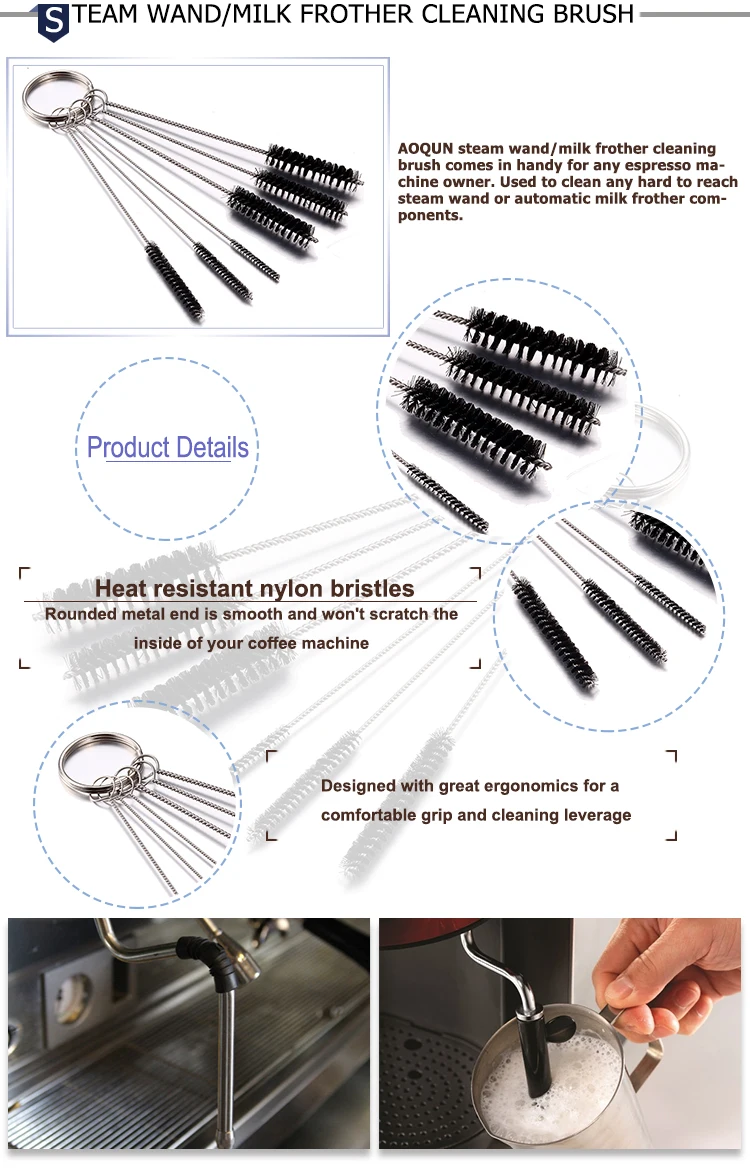 STEAM WAND/MILK FROTHER CLEANING BRUSH

AOQUN steam wand/milk frother cleaning brush comes in handy for any espresso machine owner. Used to clean any hard to reach steam wand or automatic milk frother components.

Product Details

Heat resistant nylon bristles
Rounded metal end is smooth and won't scratch the inside of your coffee machine

Designed with great ergonomics for a comfortable grip and cleaning leverage