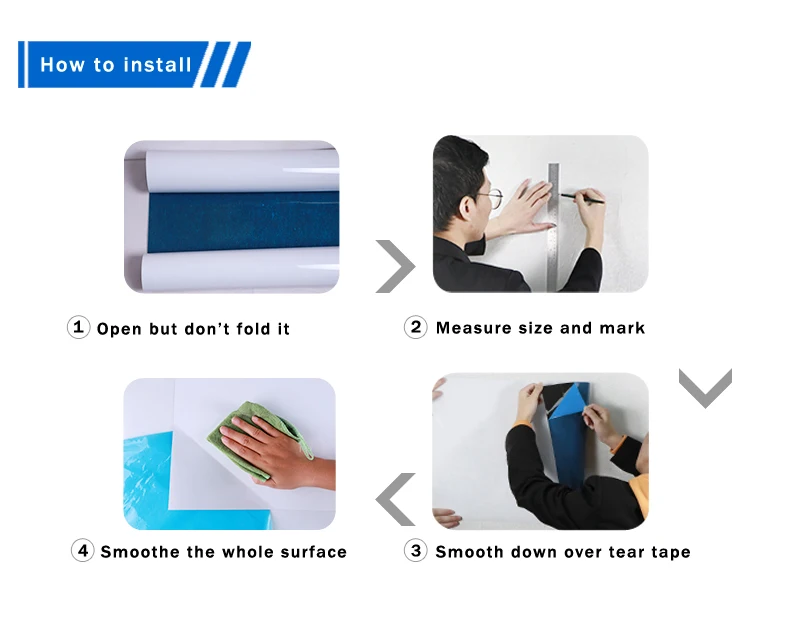 How to install

1 Open but don't fold it

2 Measure size and mark

3 Smooth down over tear tape

4 Smoothe the whole surface