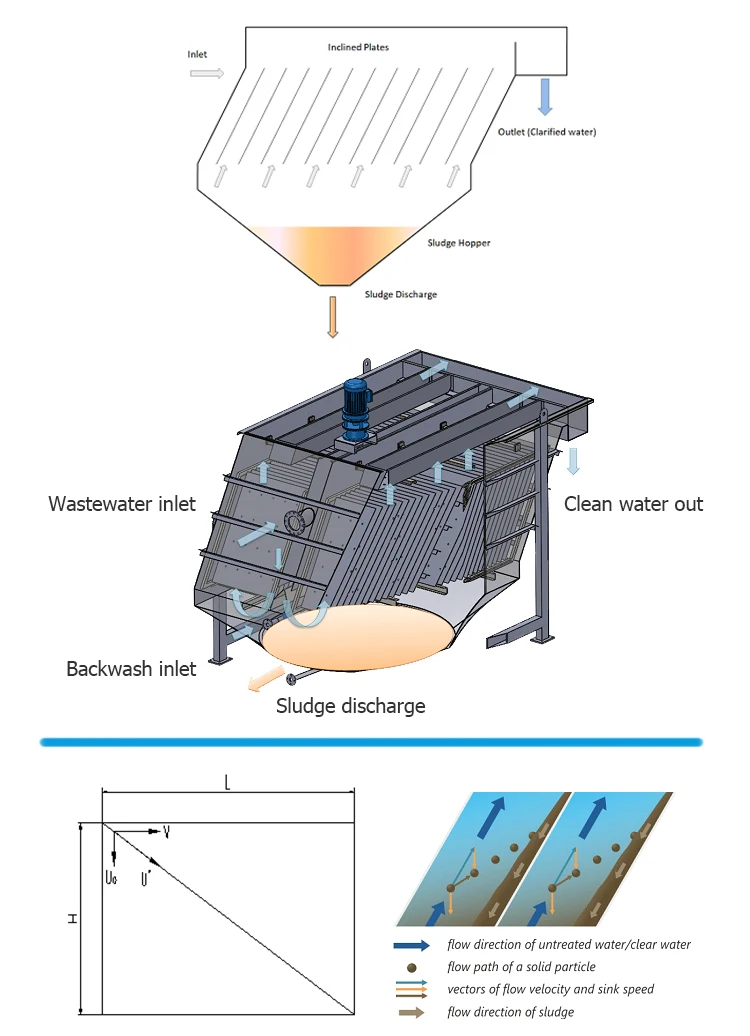 Inlet

Inclined Plates

Outlet (Clarified water)

Sludge Hopper

Sludge Discharge

Wastewater inlet

Clean water out

Backwash inlet

Sludge discharge

L

V

$U_0$

U'

H

flow direction of untreated water/clear water

flow path of a solid particle

vectors of flow velocity and sink speed

flow direction of sludge