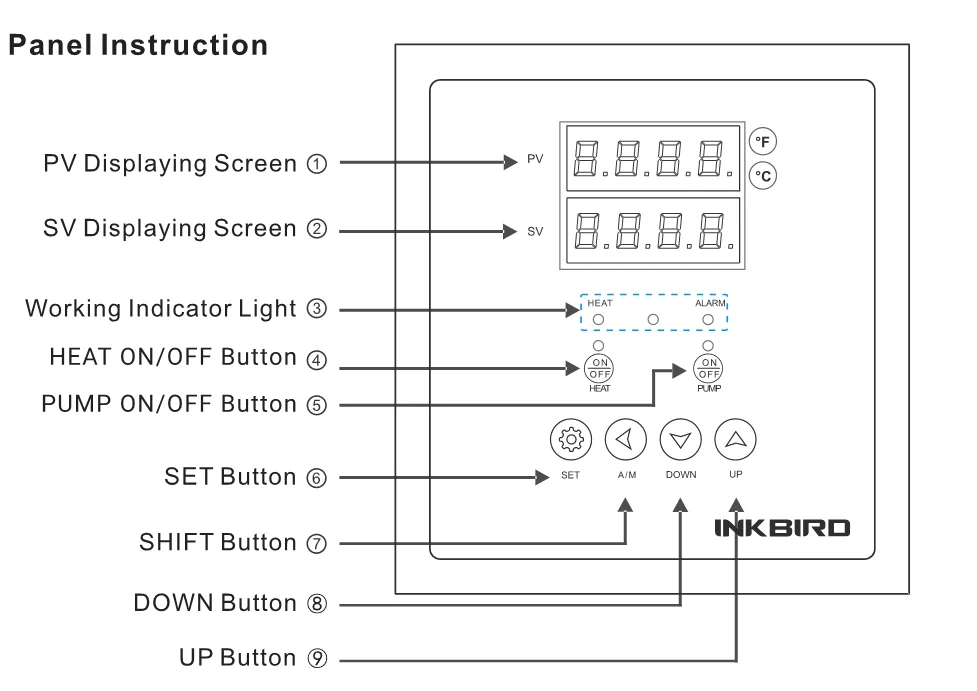 Panel Instruction

PV Displaying Screen ①

SV Displaying Screen ②

Working Indicator Light ③

HEAT ON/OFF Button ④

PUMP ON/OFF Button ⑤

SET Button ⑥

SHIFT Button ⑦

DOWN Button ⑧

UP Button ⑨

PV
8.8.8.8.
°F
°C
SV
8.8.8.8.
HEAT
ALARM
ON
OFF
HEAT
ON
OFF
PUMP
SET
A/M
DOWN
UP
INKBIRD