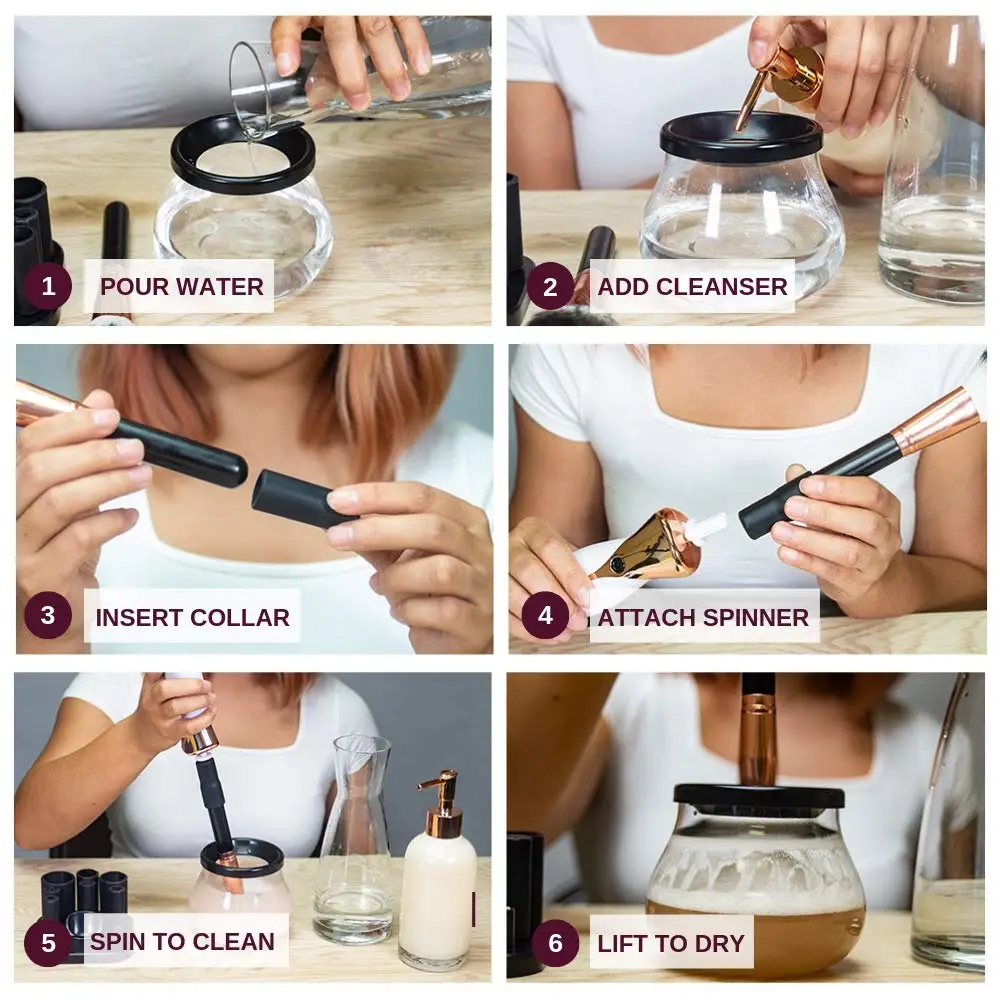 1 POUR WATER

2 ADD CLEANSER

3 INSERT COLLAR

4 ATTACH SPINNER

5 SPIN TO CLEAN

6 LIFT TO DRY