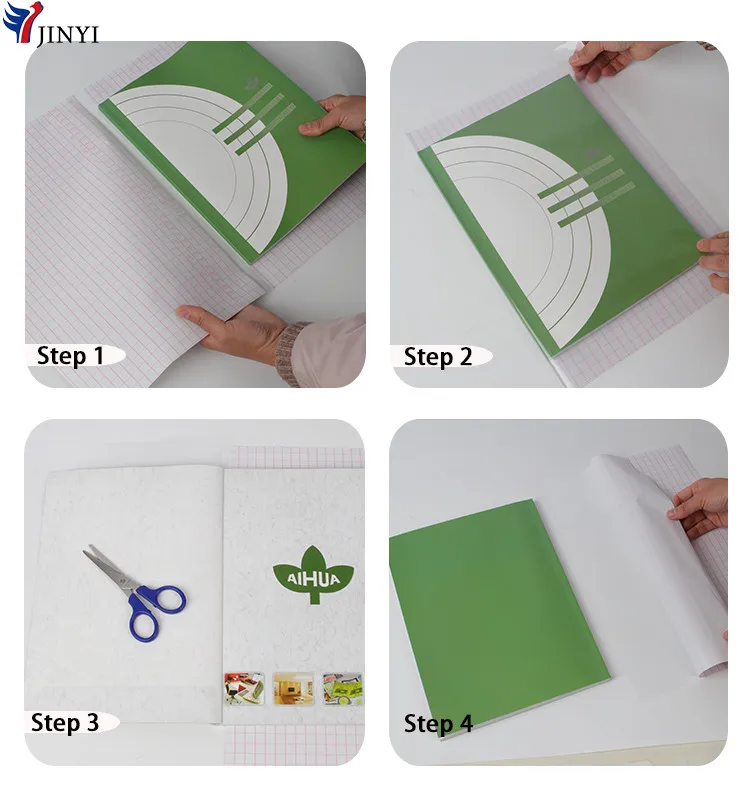 JINYI

Step 1

Step 2

AIHUA

Step 3

Step 4