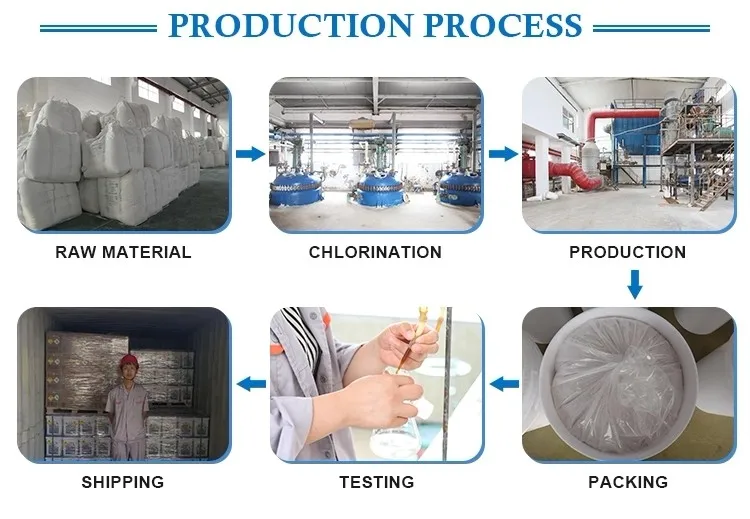 PRODUCTION PROCESS

RAW MATERIAL

CHLORINATION

PRODUCTION

SHIPPING

TESTING

PACKING