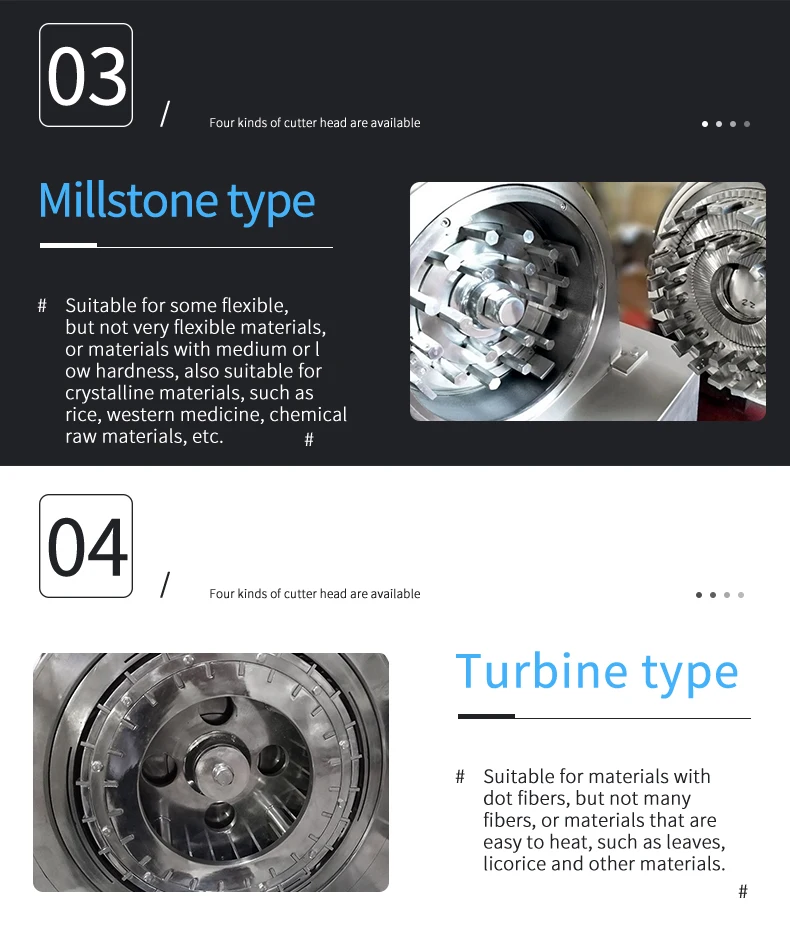 03

/ Four kinds of cutter head are available

Millstone type

# Suitable for some flexible, but not very flexible materials, or materials with medium or l ow hardness, also suitable for crystalline materials, such as rice, western medicine, chemical raw materials, etc. #

04

/ Four kinds of cutter head are available

Turbine type

# Suitable for materials with dot fibers, but not many fibers, or materials that are easy to heat, such as leaves, licorice and other materials. #