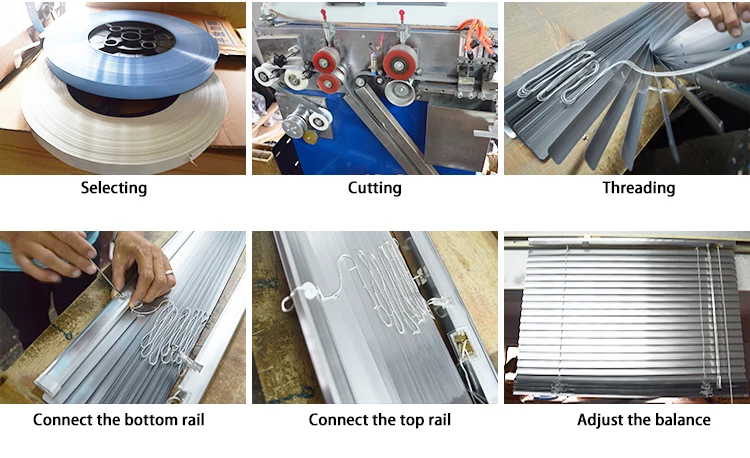 Selecting

Cutting

Threading

Connect the bottom rail

Connect the top rail

Adjust the balance