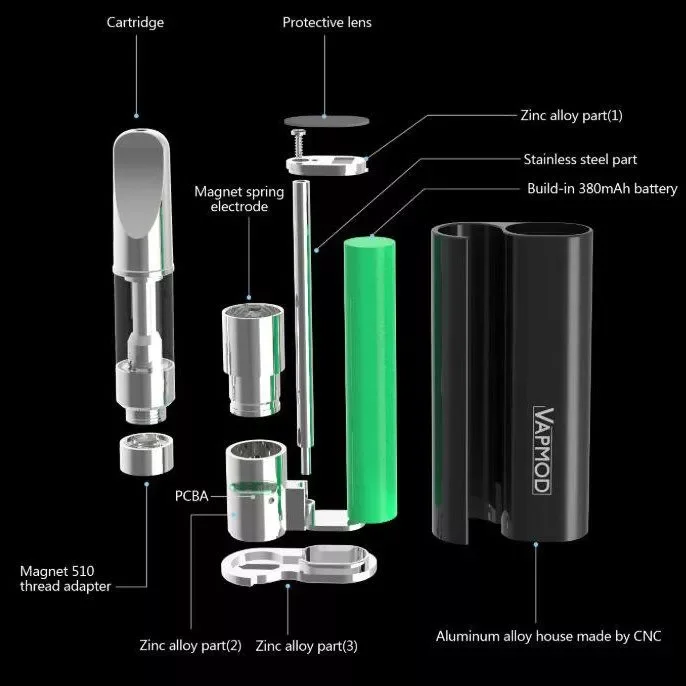 Cartridge

Protective lens

Zinc alloy part(1)

Stainless steel part

Build-in 380mAh battery

Magnet spring electrode

VAPMOD

PCBA

Magnet 510 thread adapter

Zinc alloy part(2)

Zinc alloy part(3)

Aluminum alloy house made by CNC