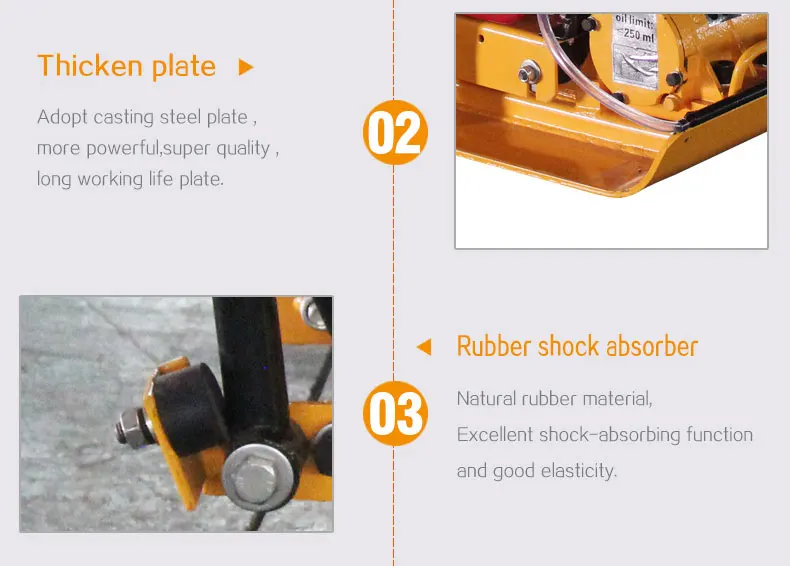 Thicken plate

Adopt casting steel plate , more powerful,super quality , long working life plate.

02

oil limit: 250 ml

Rubber shock absorber

03

Natural rubber material, Excellent shock-absorbing function and good elasticity.