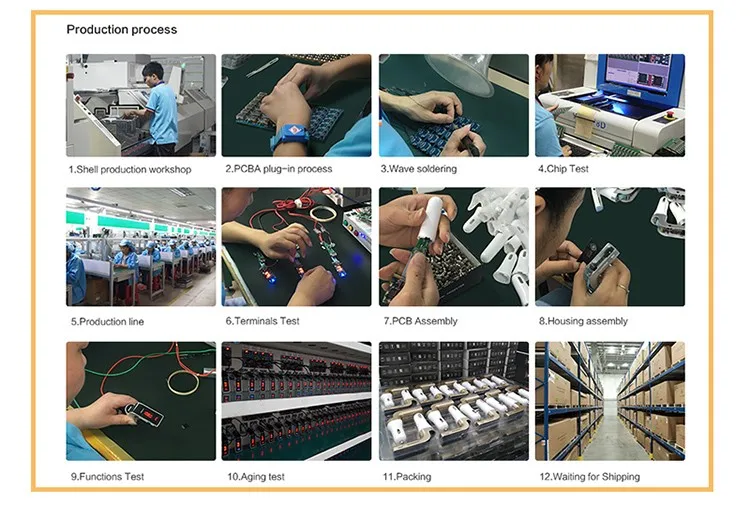 Production process

1.Shell production workshop

2.PCBA plug-in process

3.Wave soldering

4.Chip Test

5.Production line

6.Terminals Test

7.PCB Assembly

8.Housing assembly

9.Functions Test

10.Aging test

11.Packing

12.Waiting for Shipping