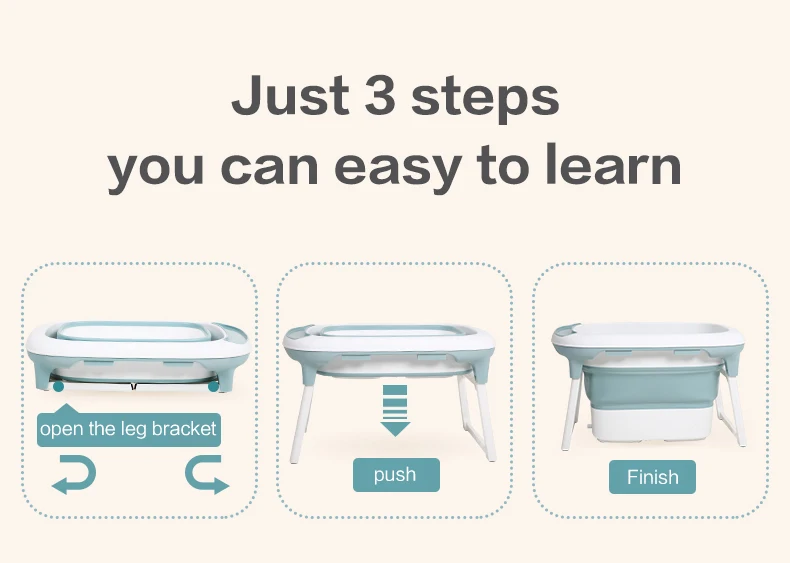 Just 3 steps
you can easy to learn

open the leg bracket

push

Finish