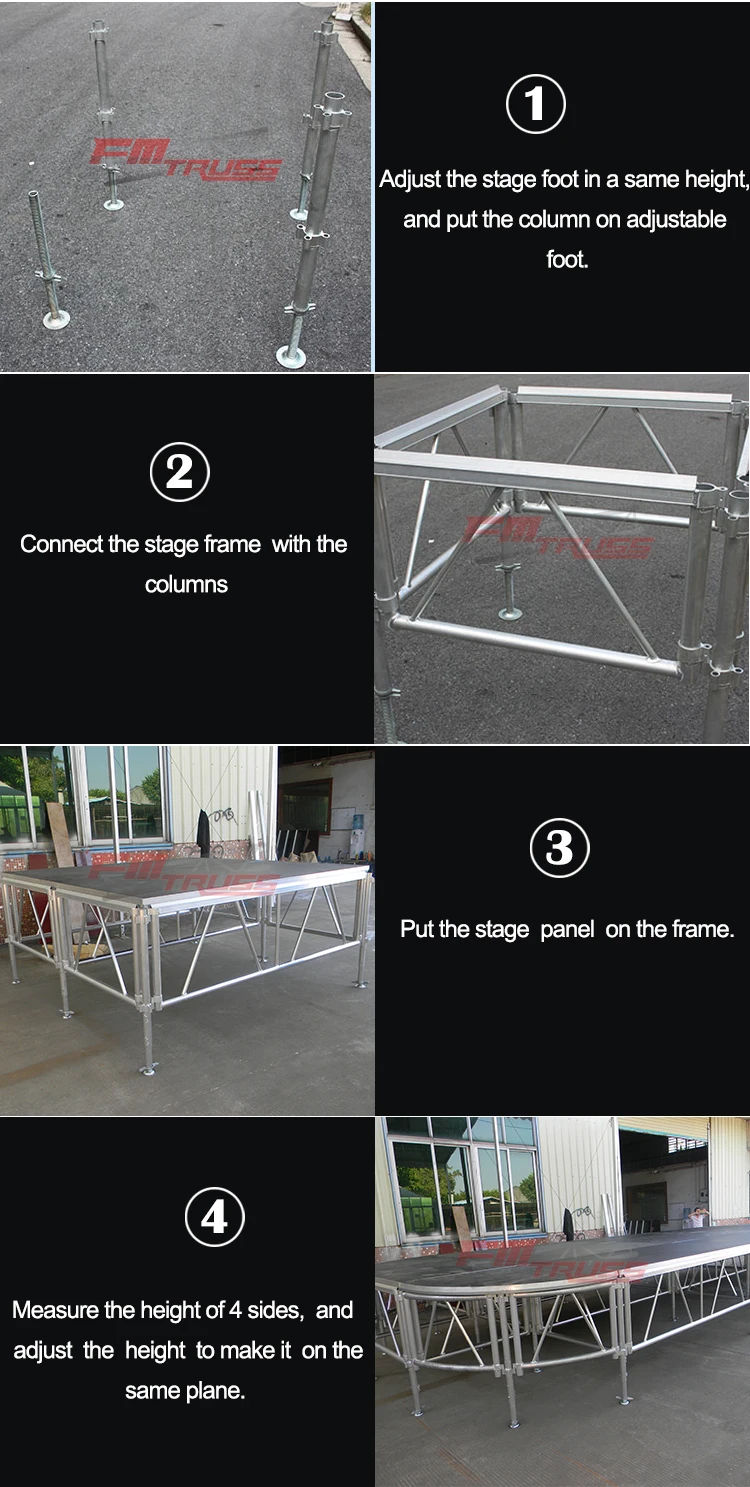 FM TRUSS

①

Adjust the stage foot in a same height, and put the column on adjustable foot.

②

Connect the stage frame with the columns

FM TRUSS

FM TRUSS

③

Put the stage panel on the frame.

④

Measure the height of 4 sides, and adjust the height to make it on the same plane.

FM TRUSS