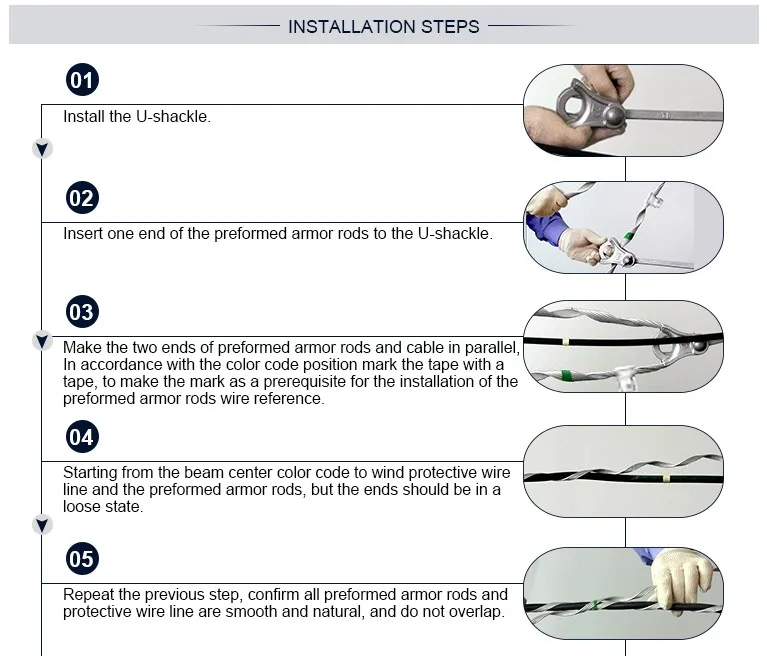 INSTALLATION STEPS

01

Install the U-shackle.

02

Insert one end of the preformed armor rods to the U-shackle.

03

Make the two ends of preformed armor rods and cable in parallel, In accordance with the color code position mark the tape with a tape, to make the mark as a prerequisite for the installation of the preformed armor rods wire reference.

04

Starting from the beam center color code to wind protective wire line and the preformed armor rods, but the ends should be in a loose state.

05

Repeat the previous step, confirm all preformed armor rods and protective wire line are smooth and natural, and do not overlap.