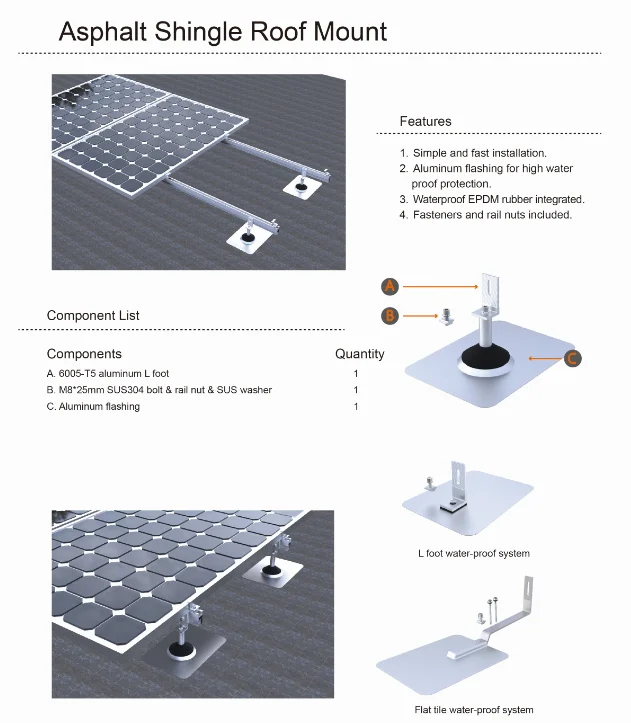 Asphalt Shingle Roof Mount

Features

1. Simple and fast installation.
2. Aluminum flashing for high water proof protection.
3. Waterproof EPDM rubber integrated.
4. Fasteners and rail nuts included.

A

B

C

Component List

| Components | Quantity |
|---|---|
| A. 6005-T5 aluminum L foot | 1 |
| B. M8*25mm SUS304 bolt & rail nut & SUS washer | 1 |
| C. Aluminum flashing | 1 |

L foot water-proof system

Flat tile water-proof system