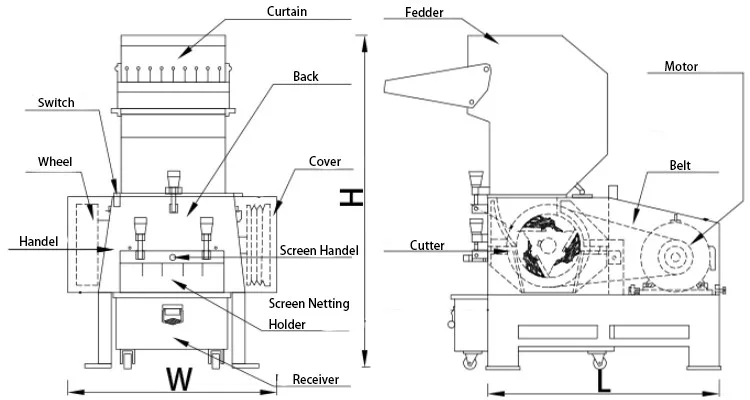 Curtain
Back
Switch
Wheel
Cover
Handel
Screen Handel
Screen Netting
Holder
Receiver
W
H
Fedder
Motor
Belt
Cutter
L