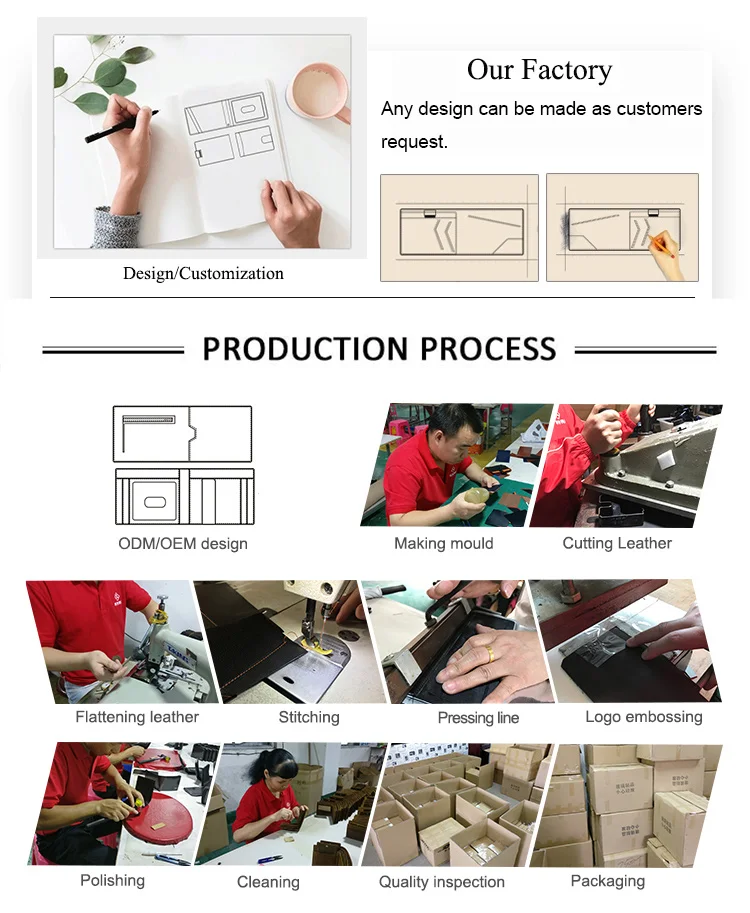 Our Factory

Any design can be made as customers request.

Design/Customization

PRODUCTION PROCESS

ODM/OEM design

Making mould

Cutting Leather

Flattening leather

Stitching

Pressing line

Logo embossing

Polishing

Cleaning

Quality inspection

Packaging