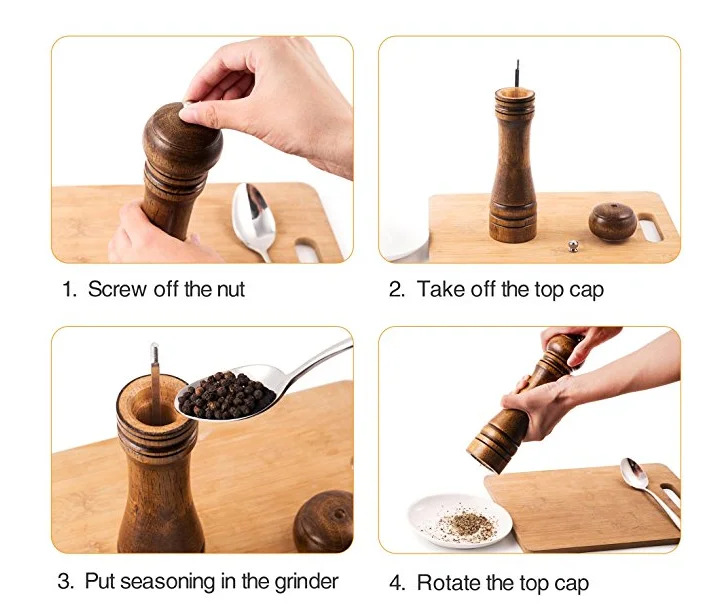 1. Screw off the nut

2. Take off the top cap

3. Put seasoning in the grinder

4. Rotate the top cap