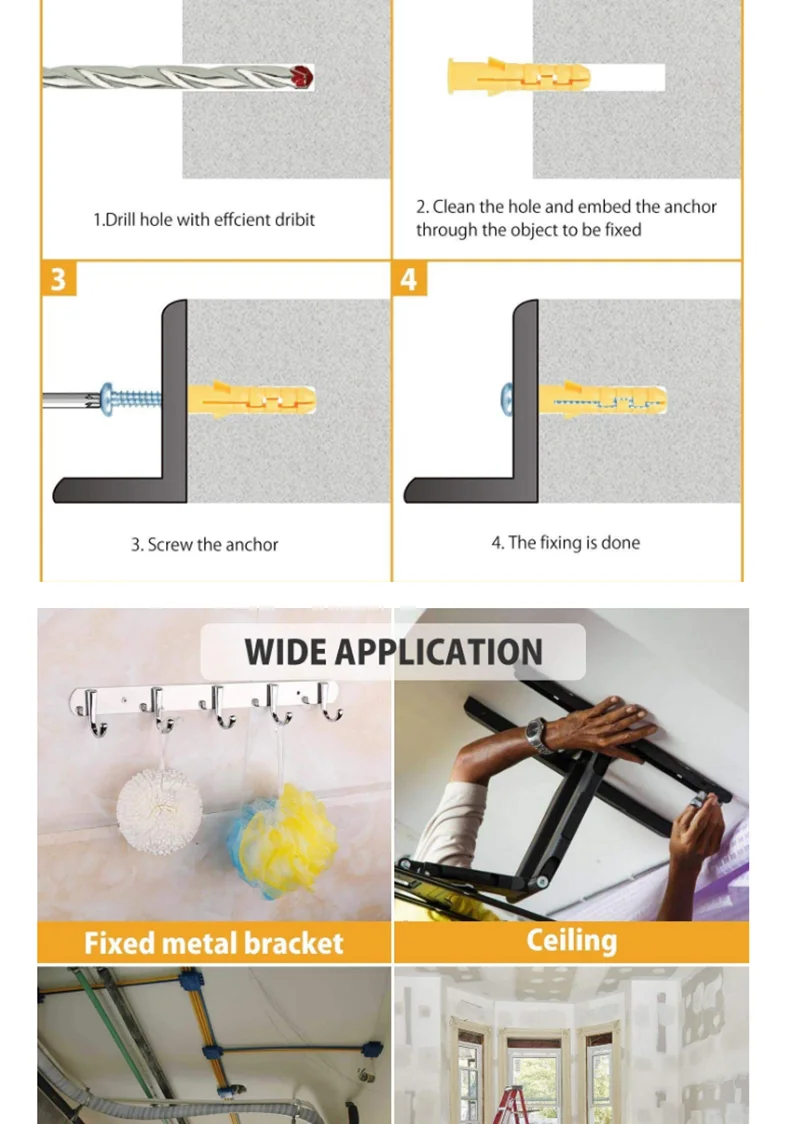 1.Drill hole with effcient dribit

2. Clean the hole and embed the anchor through the object to be fixed

3

3. Screw the anchor

4

4. The fixing is done

WIDE APPLICATION

Fixed metal bracket

Ceiling