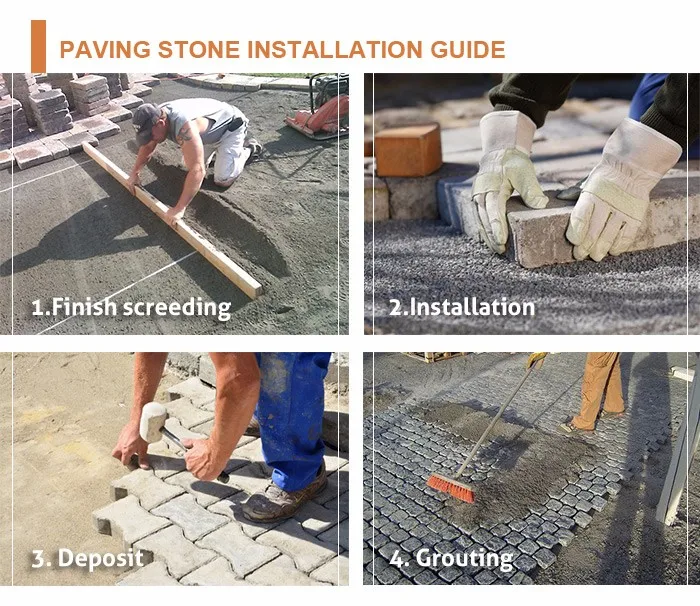 PAVING STONE INSTALLATION GUIDE

1.Finish screeding

2.Installation

3. Deposit

4. Grouting