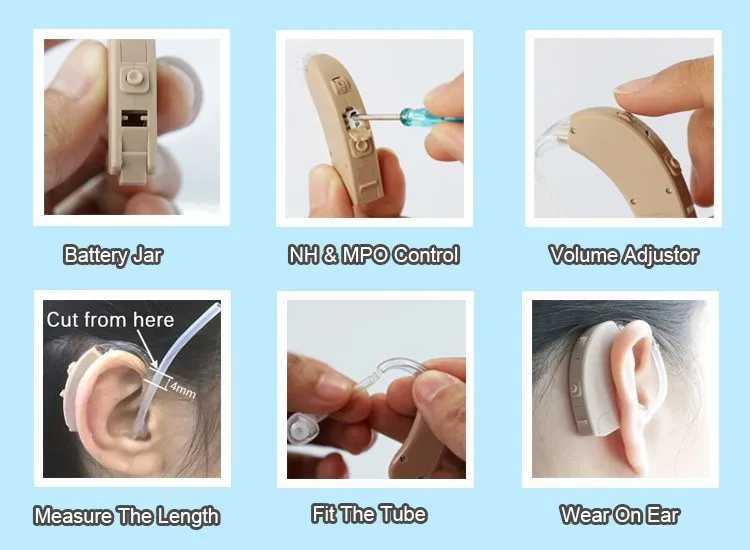 Battery Jar

NH & MPO Control

Volume Adjustor

Cut from here

4mm

Measure The Length

Fit The Tube

Wear On Ear