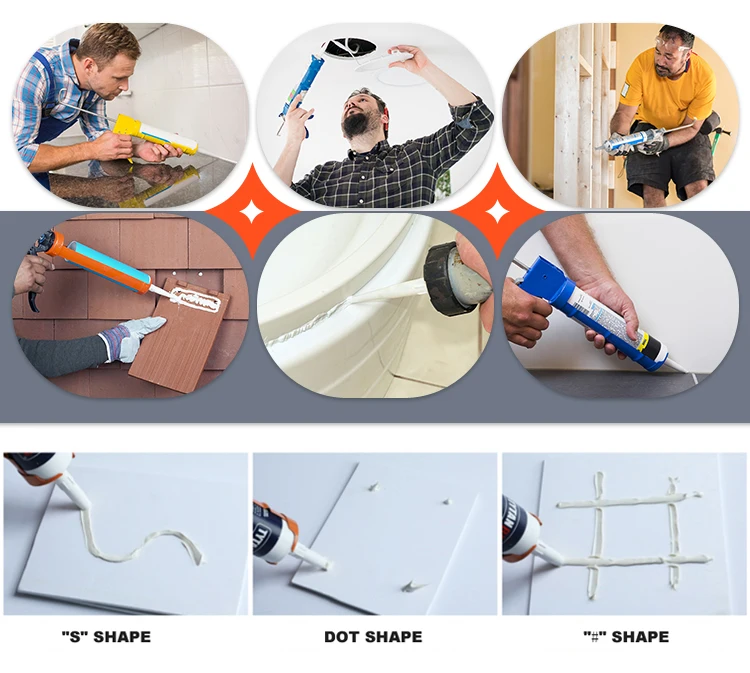 "S" SHAPE

DOT SHAPE

"#" SHAPE