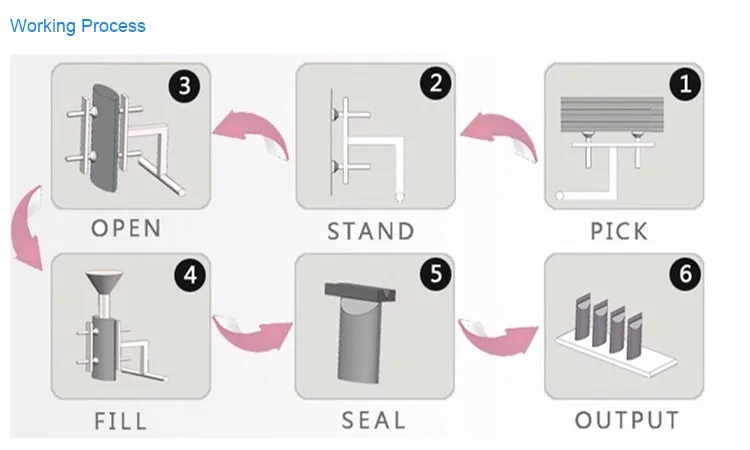 Working Process

3
OPEN

2
STAND

1
PICK

4
FILL

5
SEAL

6
OUTPUT