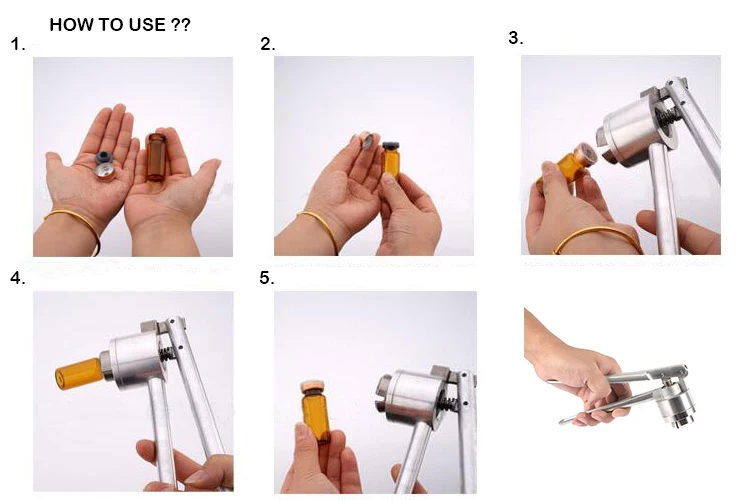 HOW TO USE ??

1.

2.

3.

4.

5.