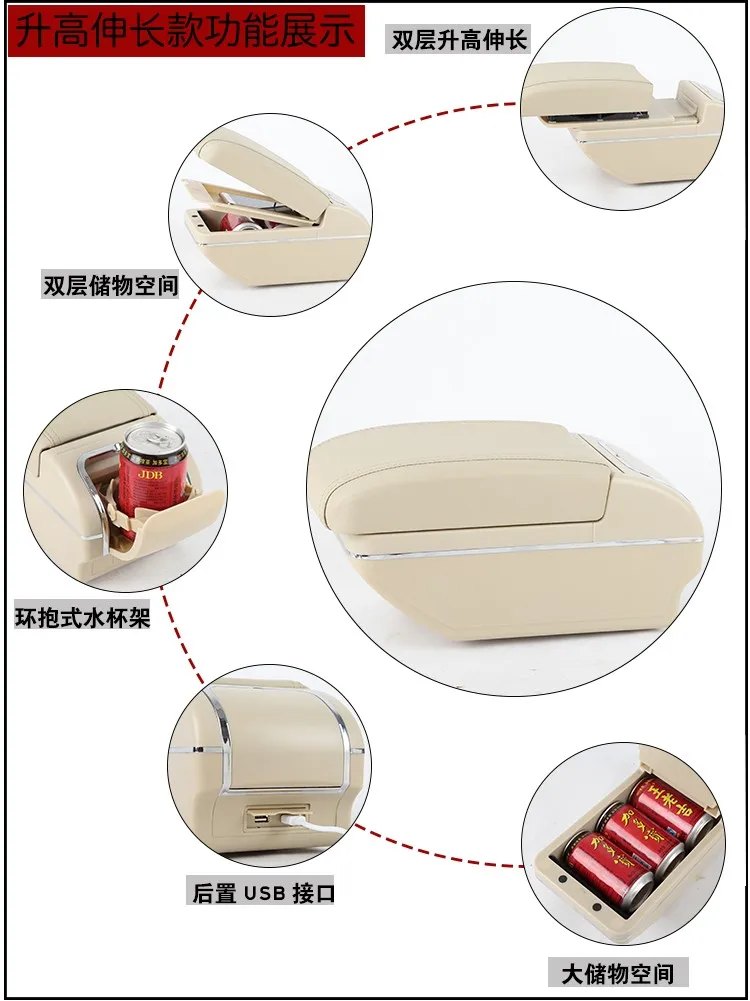 升高伸长款功能展示

双层升高伸长

双层储物空间

JDB

环抱式水杯架

后置 USB 接口

王老吉

大储物空间