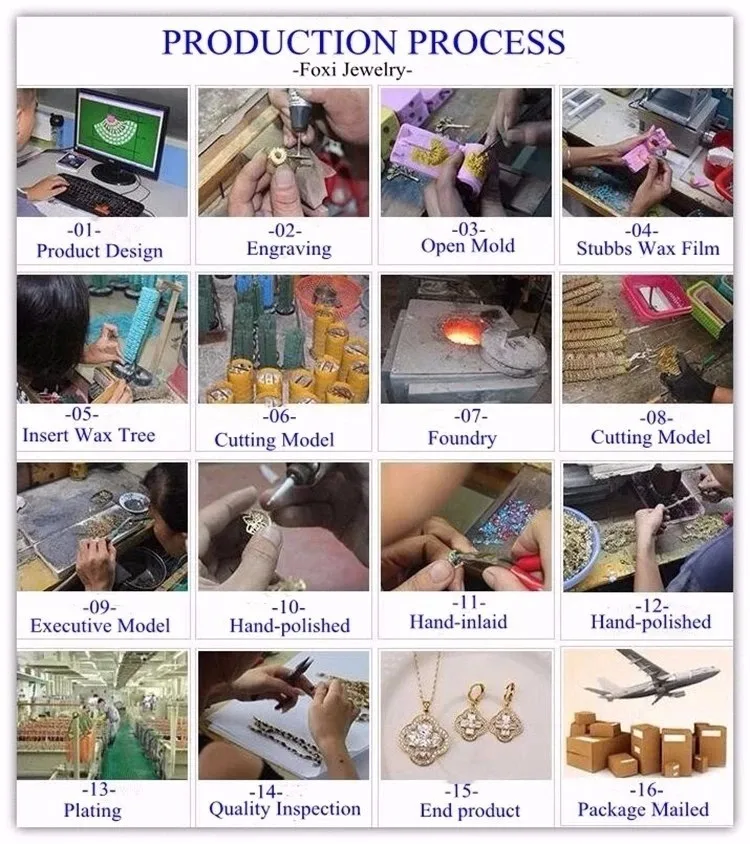 PRODUCTION PROCESS
-Foxi Jewelry-

-01-
Product Design

-02-
Engraving

-03-
Open Mold

-04-
Stubbs Wax Film

-05-
Insert Wax Tree

-06-
Cutting Model

-07-
Foundry

-08-
Cutting Model

-09-
Executive Model

-10-
Hand-polished

-11-
Hand-inlaid

-12-
Hand-polished

-13-
Plating

-14-
Quality Inspection

-15-
End product

-16-
Package Mailed