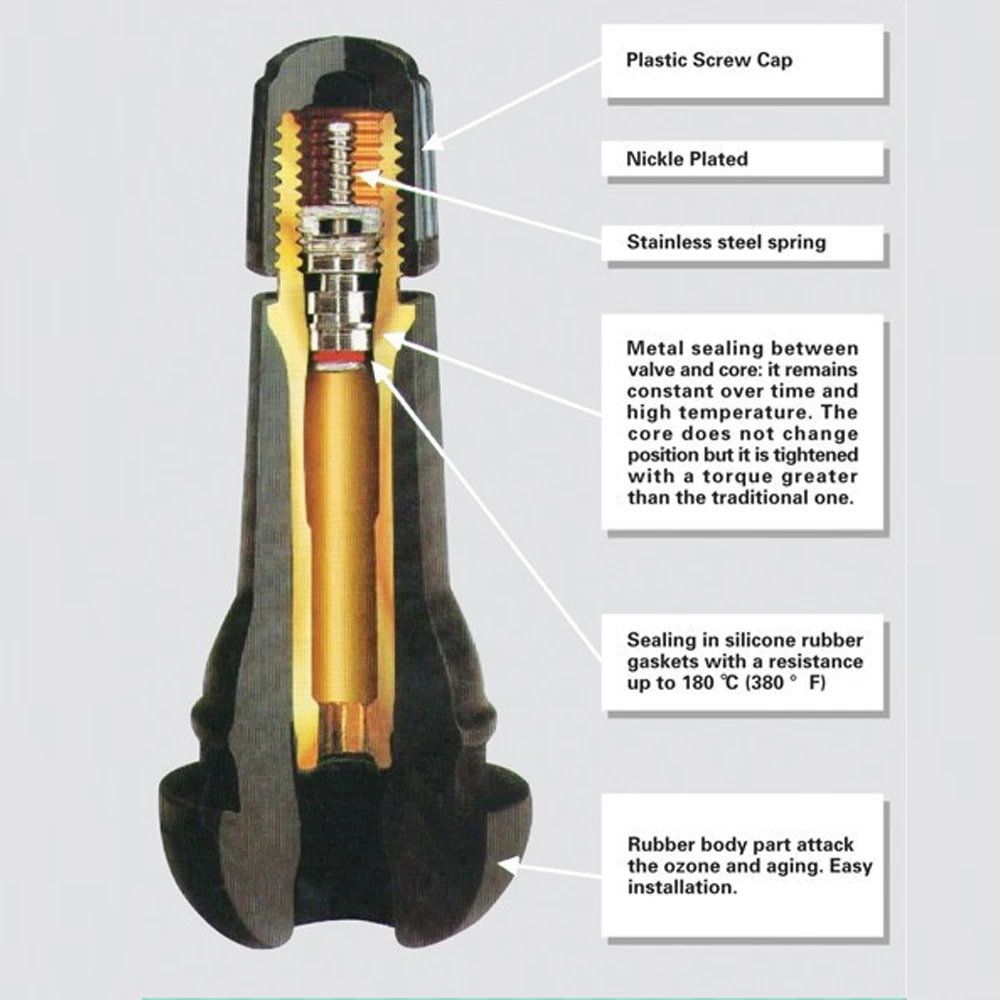 Plastic Screw Cap

Nickle Plated

Stainless steel spring

Metal sealing between valve and core: it remains constant over time and high temperature. The core does not change position but it is tightened with a torque greater than the traditional one.

Sealing in silicone rubber gaskets with a resistance up to 180 ℃ (380 ° F)

Rubber body part attack the ozone and aging. Easy installation.