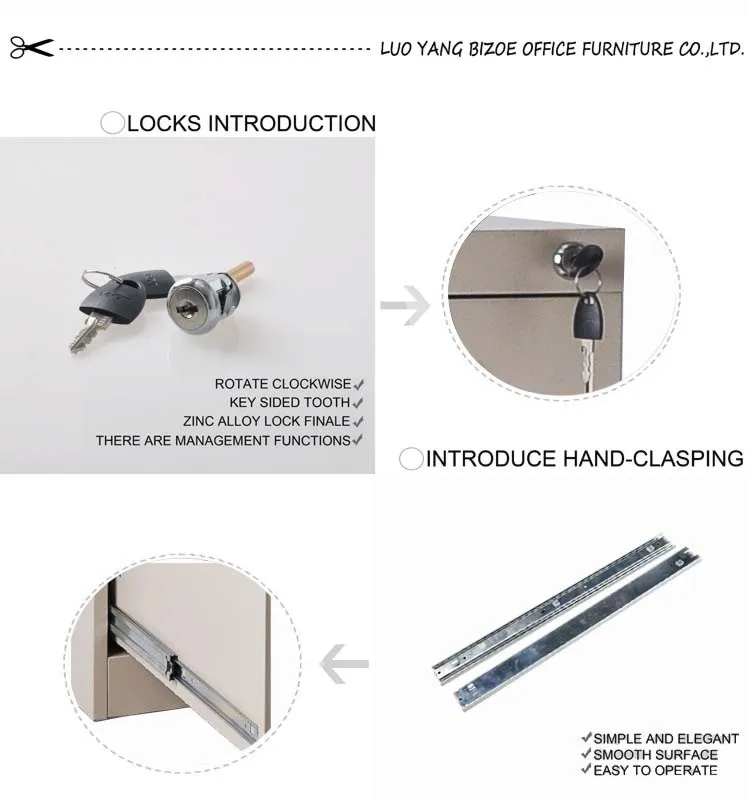 LUO YANG BIZOE OFFICE FURNITURE CO.,LTD.

LOCKS INTRODUCTION

ROTATE CLOCKWISE✓
KEY SIDED TOOTH✓
ZINC ALLOY LOCK FINALE✓
THERE ARE MANAGEMENT FUNCTIONS✓

INTRODUCE HAND-CLASPING

✓SIMPLE AND ELEGANT
✓SMOOTH SURFACE
✓EASY TO OPERATE