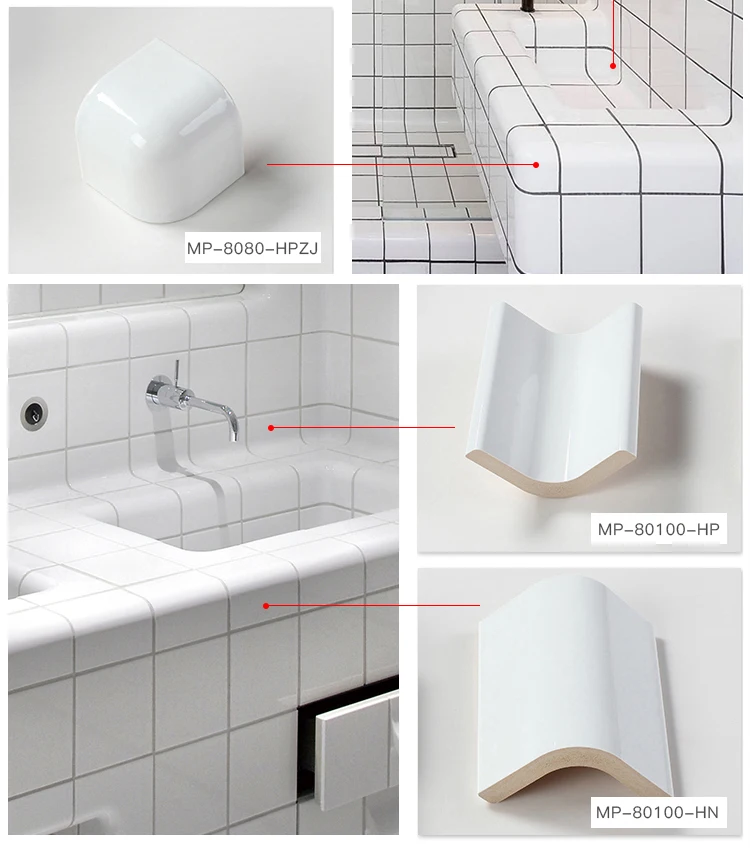 MP-8080-HPZJ

MP-80100-HP

MP-80100-HN