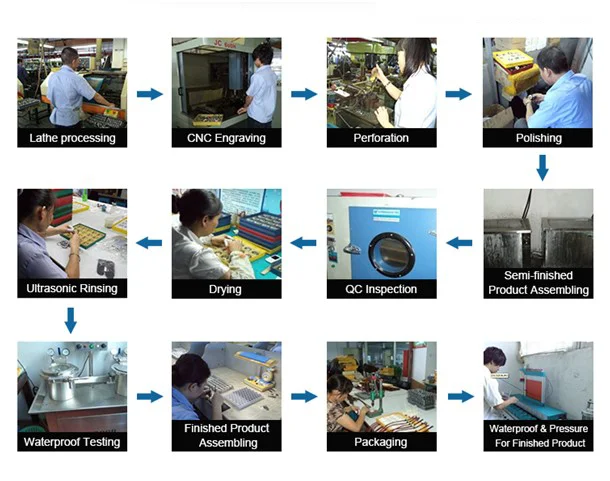 Lathe processing

CNC Engraving

Perforation

Polishing

Semi-finished Product Assembling

QC Inspection

Drying

Ultrasonic Rinsing

Waterproof Testing

Finished Product Assembling

Packaging

Waterproof & Pressure For Finished Product