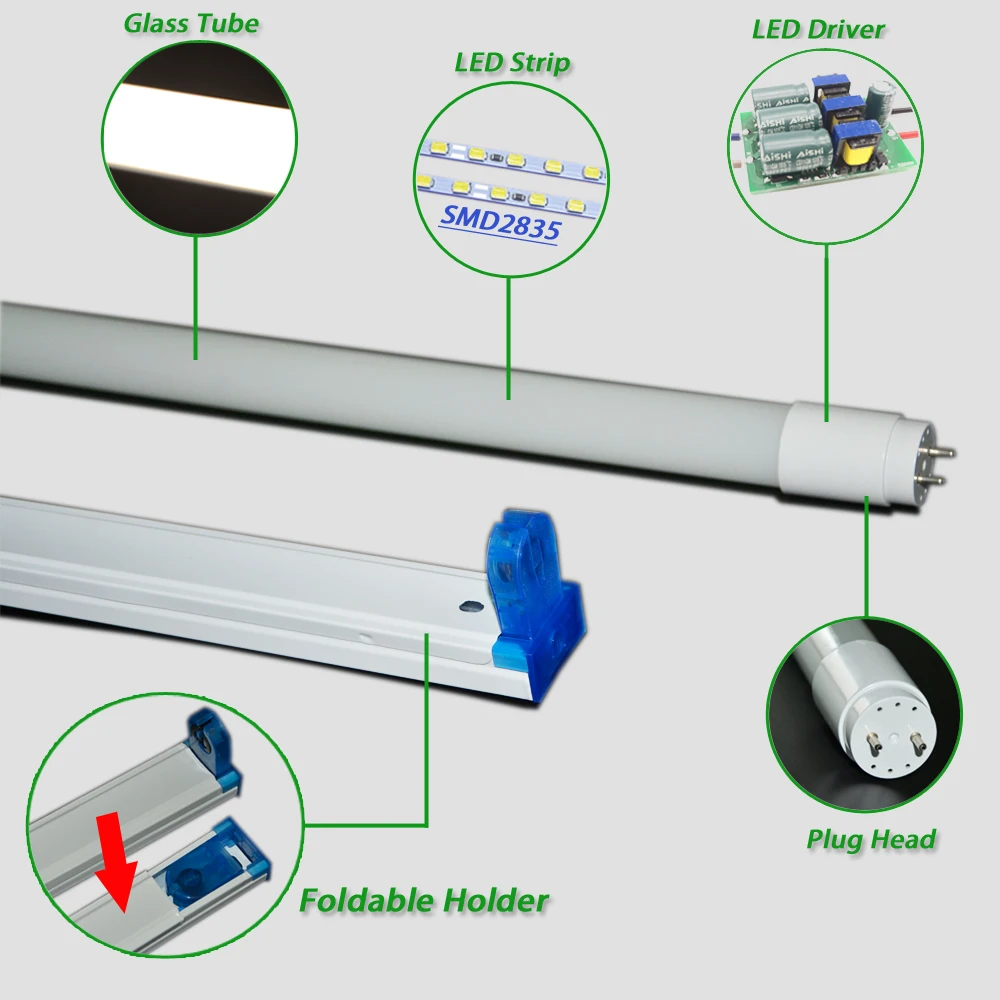 Glass Tube

LED Strip

SMD2835

LED Driver

AiSHi AiSHi

Plug Head

Foldable Holder