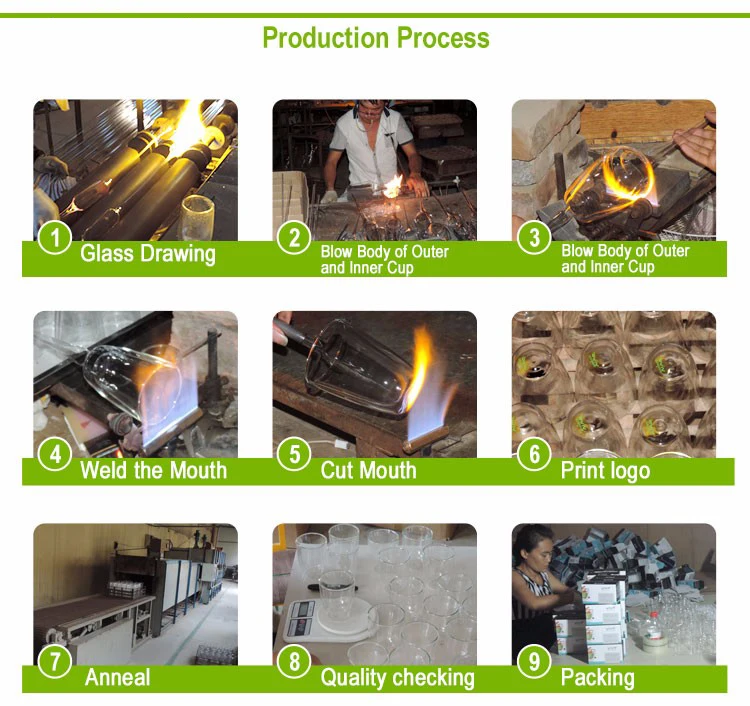 Production Process

1 Glass Drawing

2 Blow Body of Outer and Inner Cup

3 Blow Body of Outer and Inner Cup

4 Weld the Mouth

5 Cut Mouth

6 Print logo

7 Anneal

8 Quality checking

9 Packing