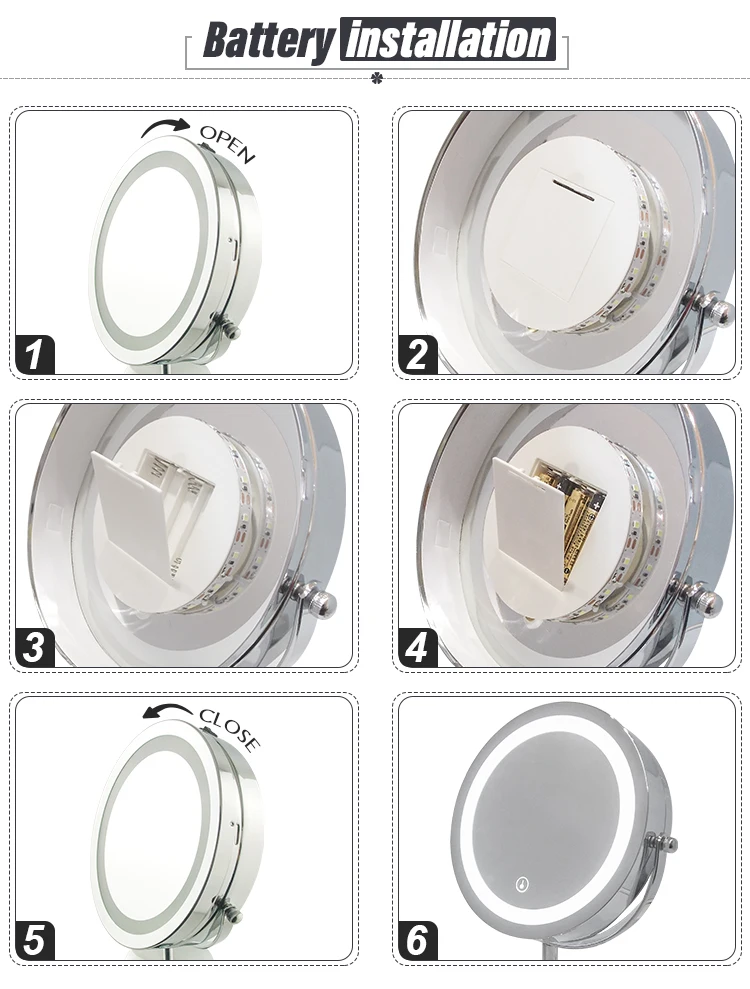 Battery installation

OPEN

1

2

3

4

CLOSE

5

6