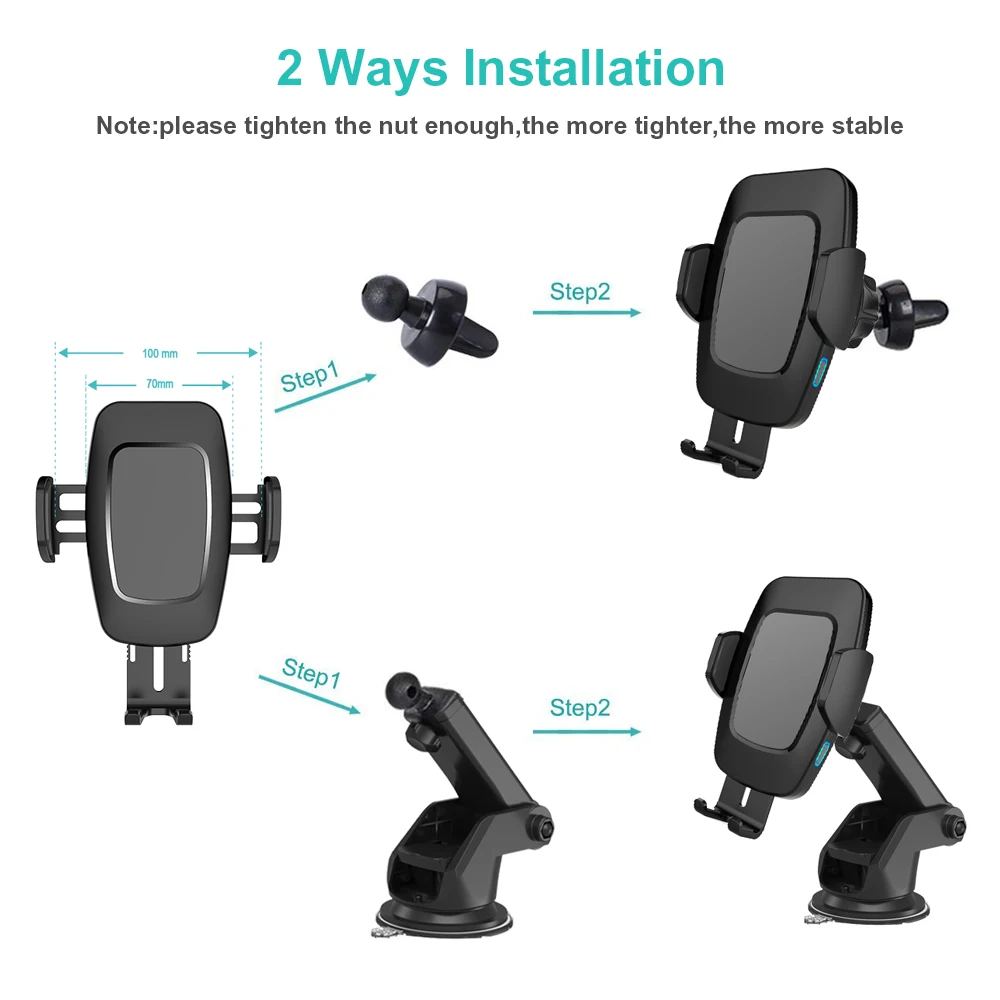 2 Ways Installation

Note:please tighten the nut enough,the more tighter,the more stable

100 mm

70mm

Step1

Step2

Step1

Step2