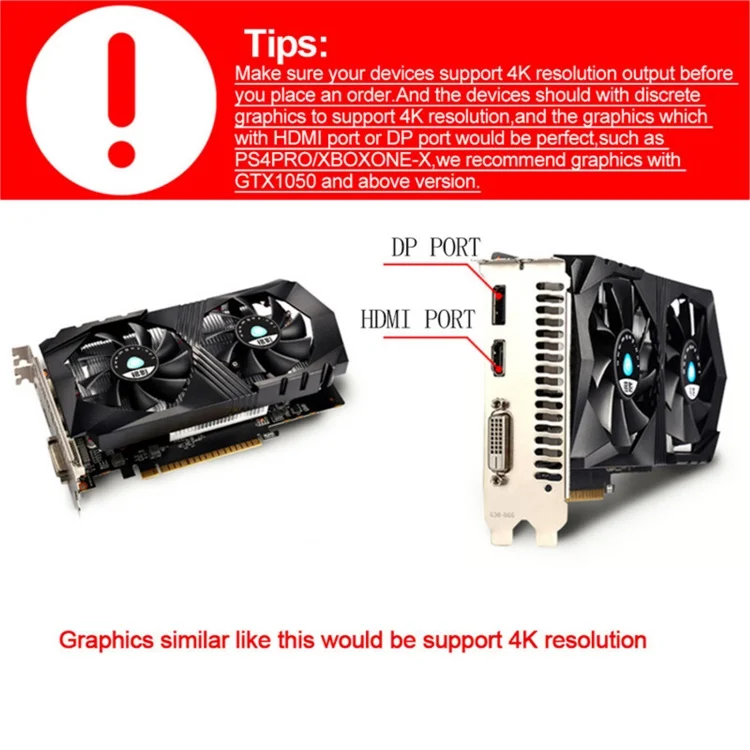 Tips:
Make sure your devices support 4K resolution output before you place an order.And the devices should with discrete graphics to support 4K resolution,and the graphics which with HDMI port or DP port would be perfect,such as PS4PRO/XBOXONE-X,we recommend graphics with GTX1050 and above version.

DP PORT

HDMI PORT

Graphics similar like this would be support 4K resolution