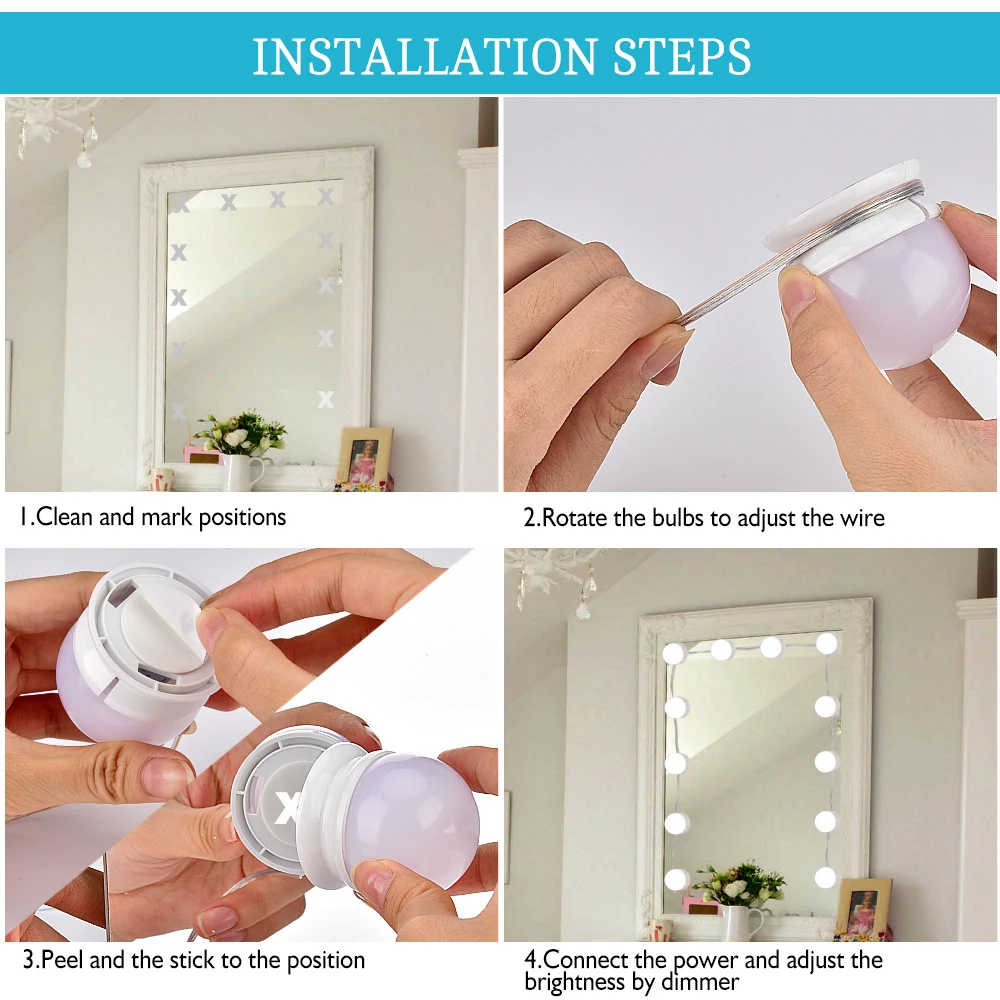 INSTALLATION STEPS

1.Clean and mark positions

2.Rotate the bulbs to adjust the wire

3.Peel and the stick to the position

4.Connect the power and adjust the brightness by dimmer