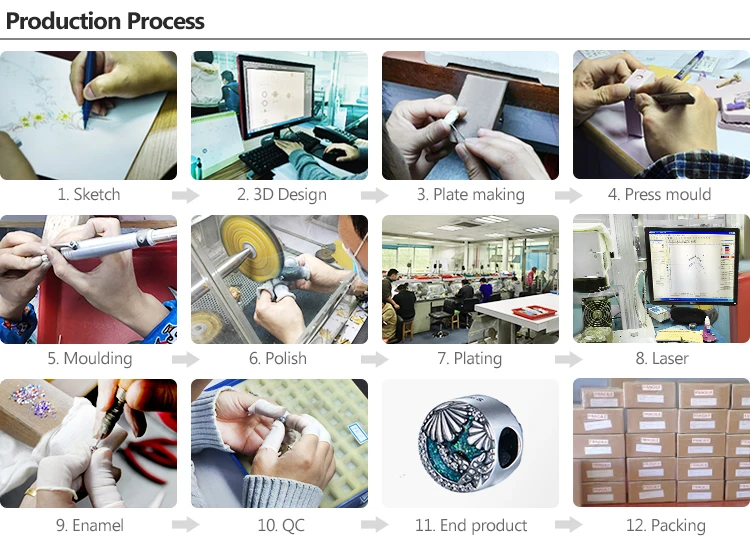 Production Process

1. Sketch

2. 3D Design

3. Plate making

4. Press mould

5. Moulding

6. Polish

7. Plating

8. Laser

9. Enamel

10. QC

11. End product

12. Packing