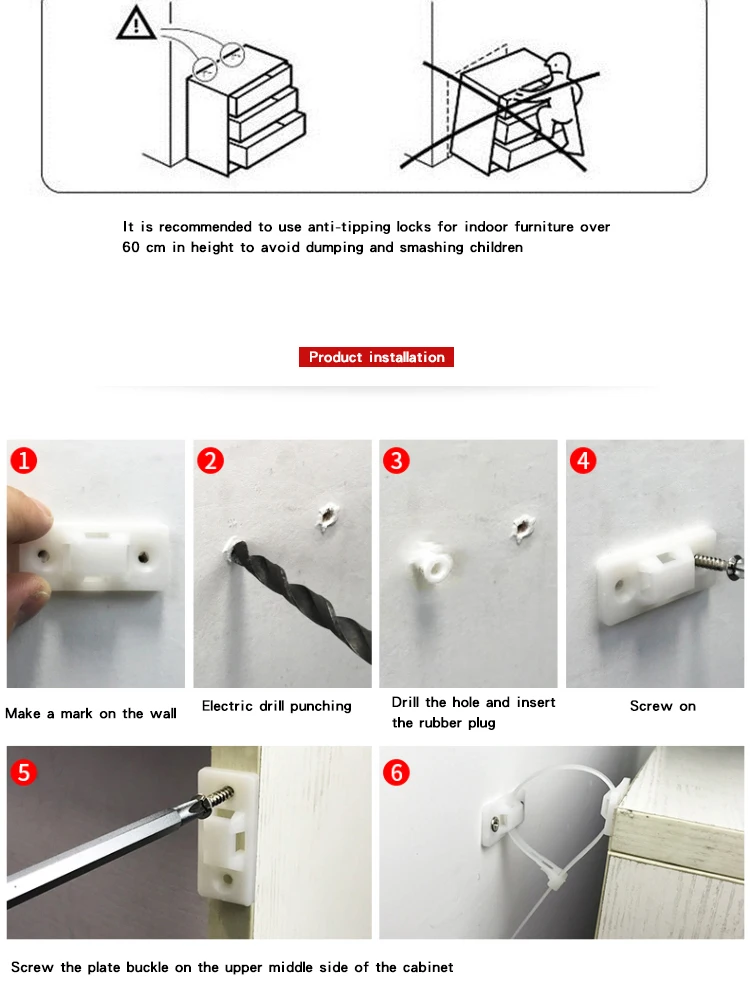 It is recommended to use anti-tipping locks for indoor furniture over 60 cm in height to avoid dumping and smashing children

Product installation

1

2

3

4

Make a mark on the wall

Electric drill punching

Drill the hole and insert the rubber plug

Screw on

5

6

Screw the plate buckle on the upper middle side of the cabinet