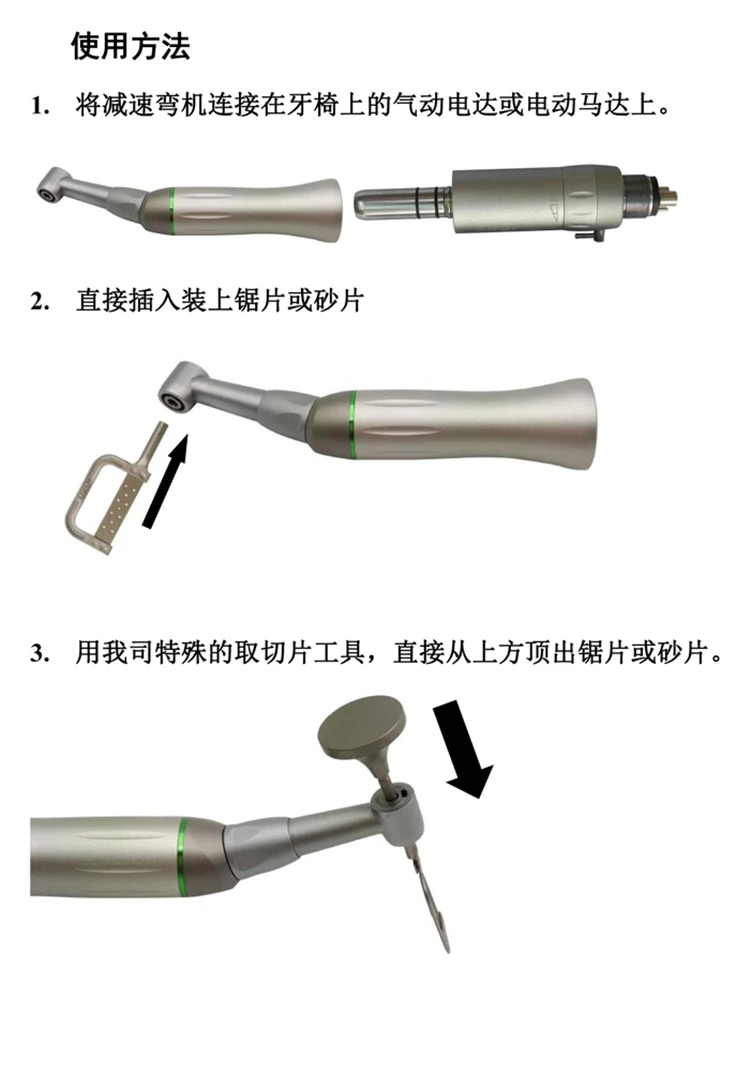 使用方法

1. 将减速弯机连接在牙椅上的气动电达或电动马达上。

2. 直接插入装上锯片或砂片

3. 用我司特殊的取切片工具，直接从上方顶出锯片或砂片。