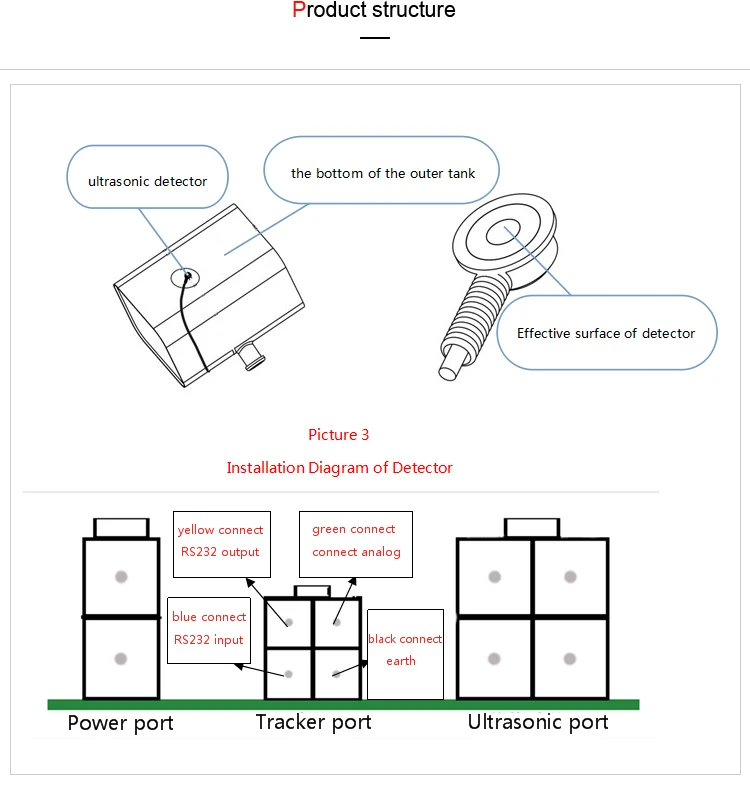 Product structure

ultrasonic detector

the bottom of the outer tank

Effective surface of detector

Picture 3

Installation Diagram of Detector

yellow connect RS232 output

green connect connect analog

blue connect RS232 input

black connect earth

Power port

Tracker port

Ultrasonic port